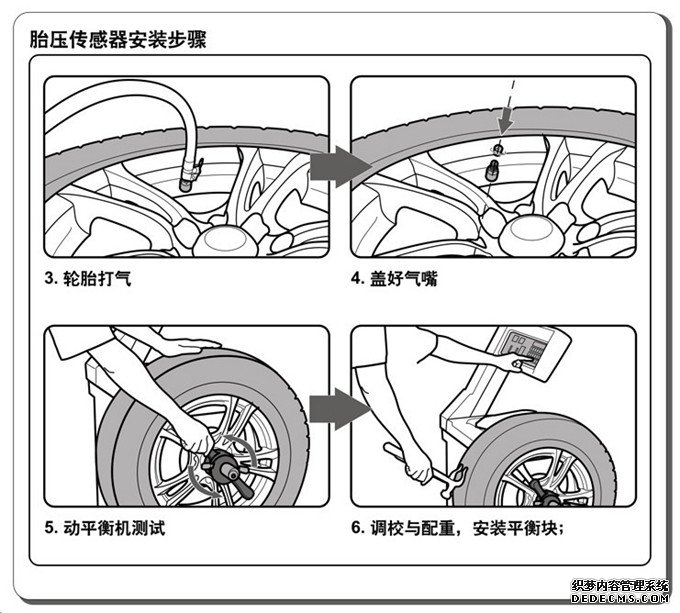 胎压传感器安装步骤

3. 轮胎打气

4. 盖好气嘴

5. 动平衡机测试

6. 调校与配重，安装平衡块；

织梦内容管理系统
DEDECMS.COM